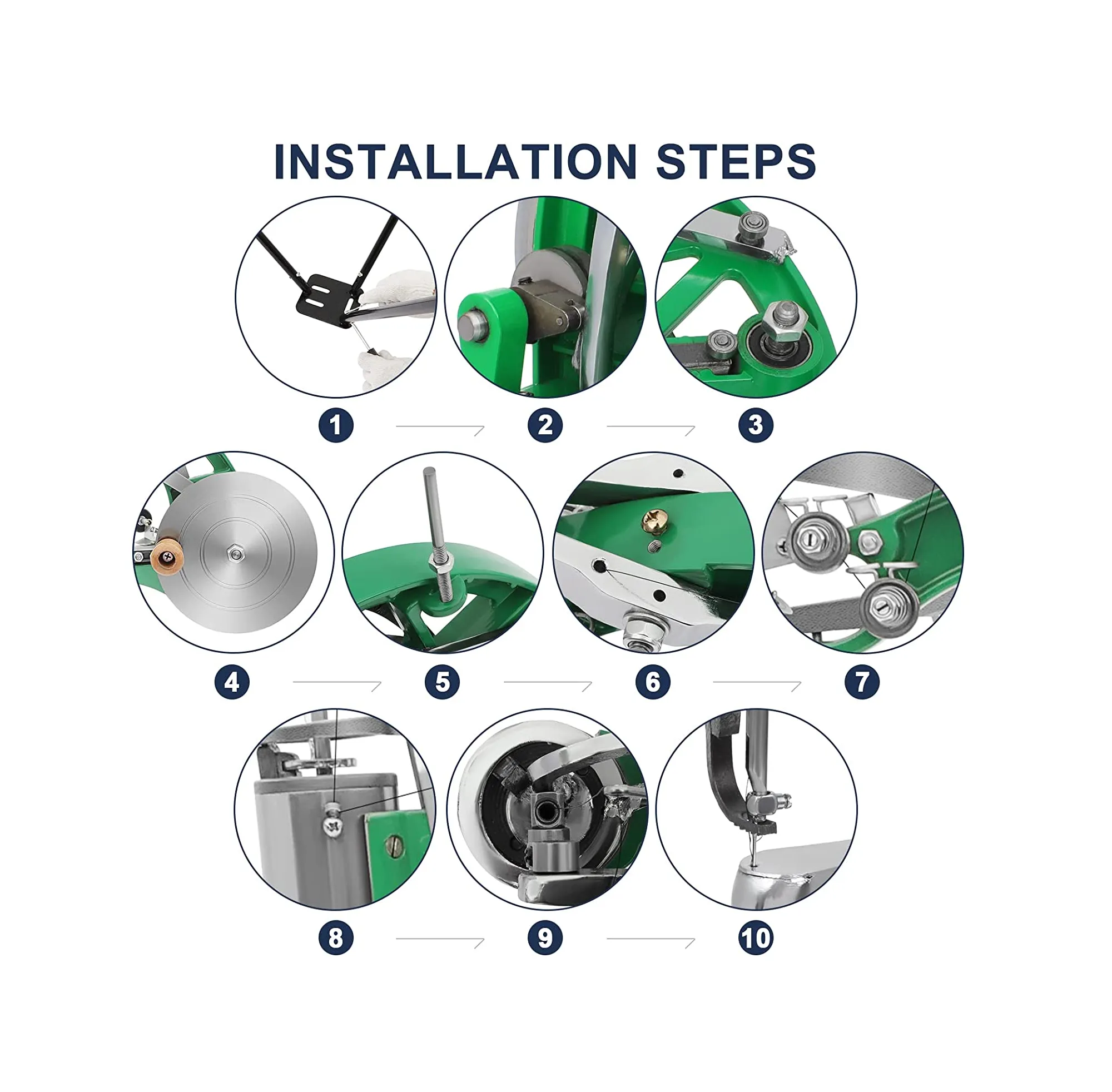 INSTALLATION STEPS

1

2

3

4

5

6

7

8

9

10